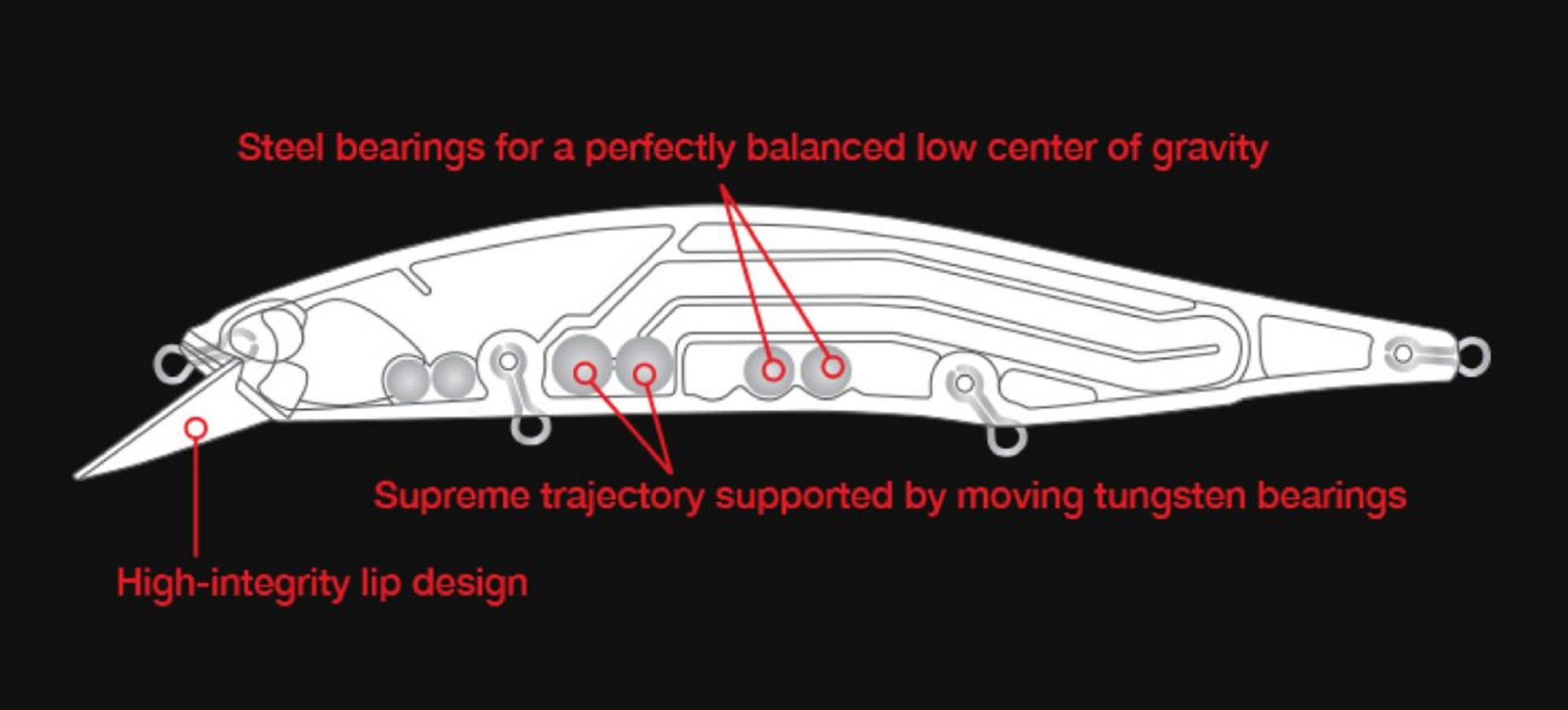 Steel bearings for a perfectly balanced low center of gravity

Supreme trajectory supported by moving tungsten bearings

High-integrity lip design